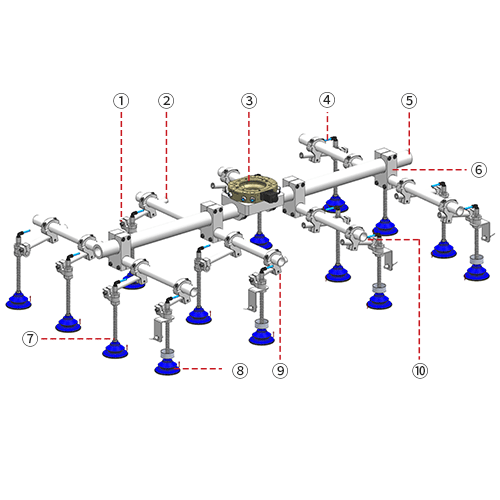 ①
②
③
④
⑤
⑥
⑦
⑧
⑨
⑩