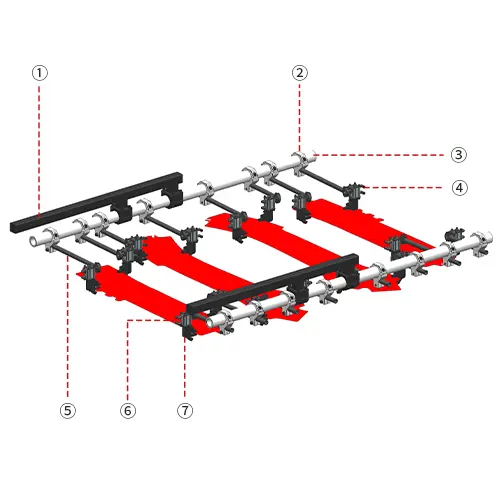 ①
②
③
④
⑤
⑥
⑦