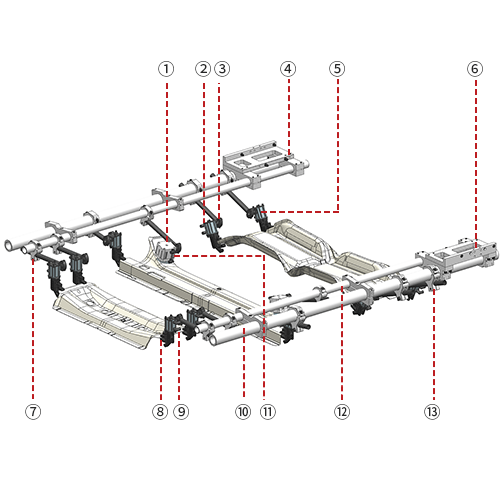 ①
②
③
④
⑤
⑥
⑦
⑧
⑨
⑩
⑪
⑫
⑬